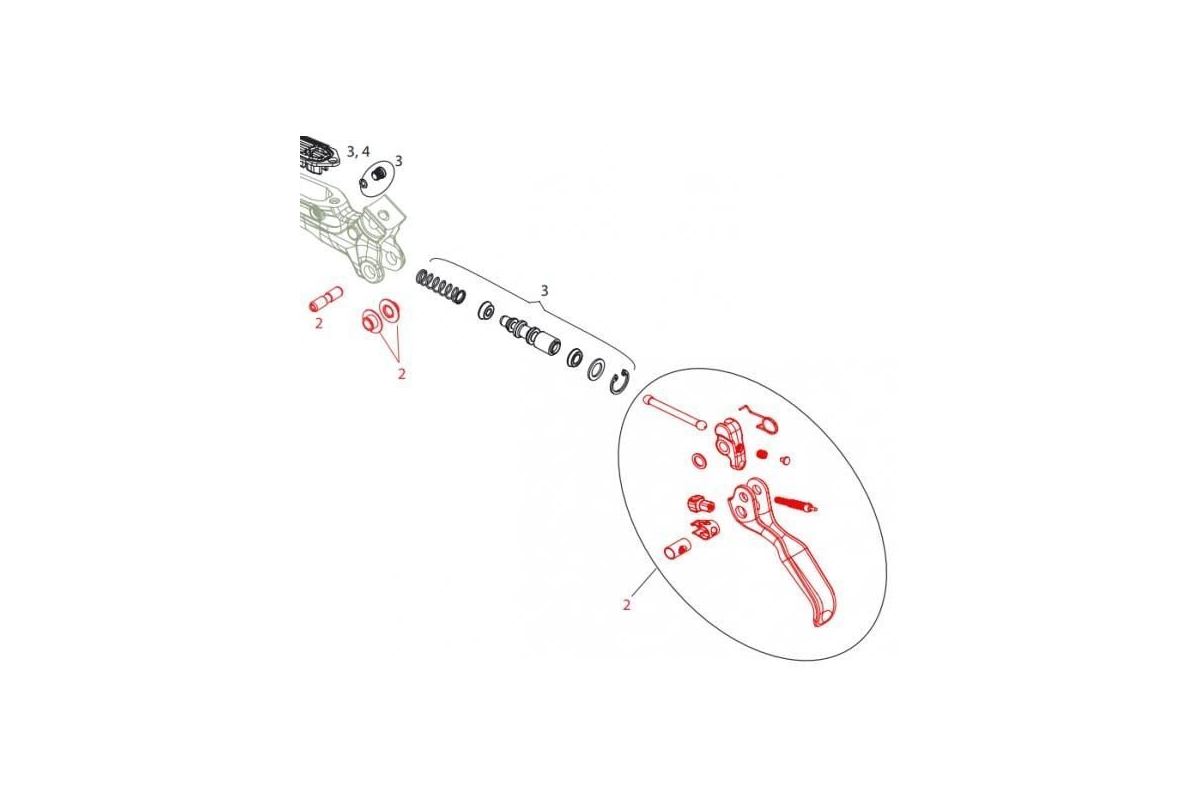 3, 4
3
3
2
2
2