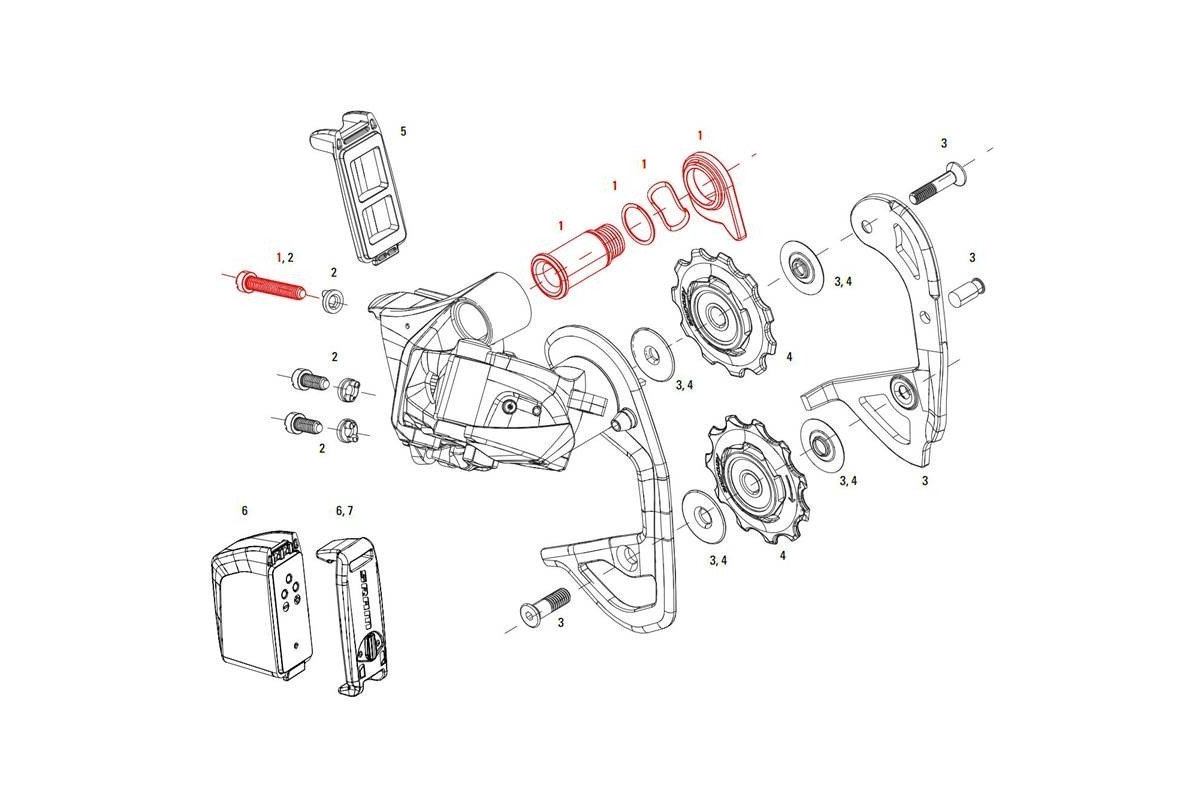 5

1

1

1

1

3

1, 2

2

3

3, 4

2

4

3, 4

2

3, 4

3

6

6, 7

3, 4

4

3